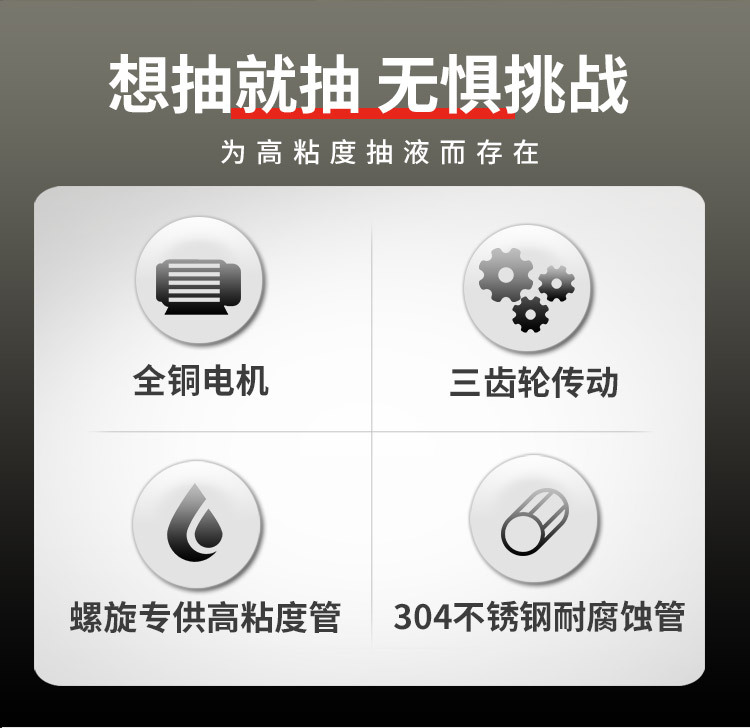 想抽就抽 无惧挑战

为高粘度抽液而存在

全铜电机

三齿轮传动

螺旋专供高粘度管

304不锈钢耐腐蚀管