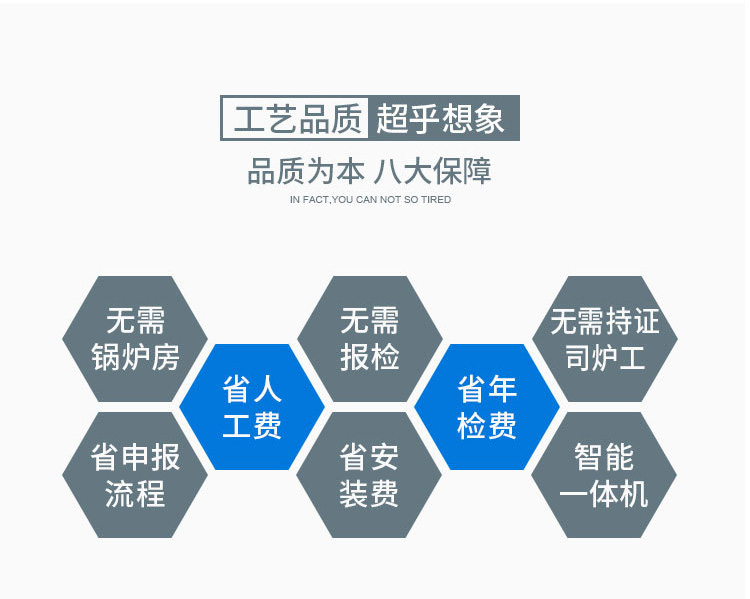 工艺品质 超乎想象

品质为本 八大保障

IN FACT,YOU CAN NOT SO TIRED

无需
锅炉房

省申报
流程

省人
工费

无需
报检

省安
装费

省年
检费

无需持证
司炉工

智能
一体机