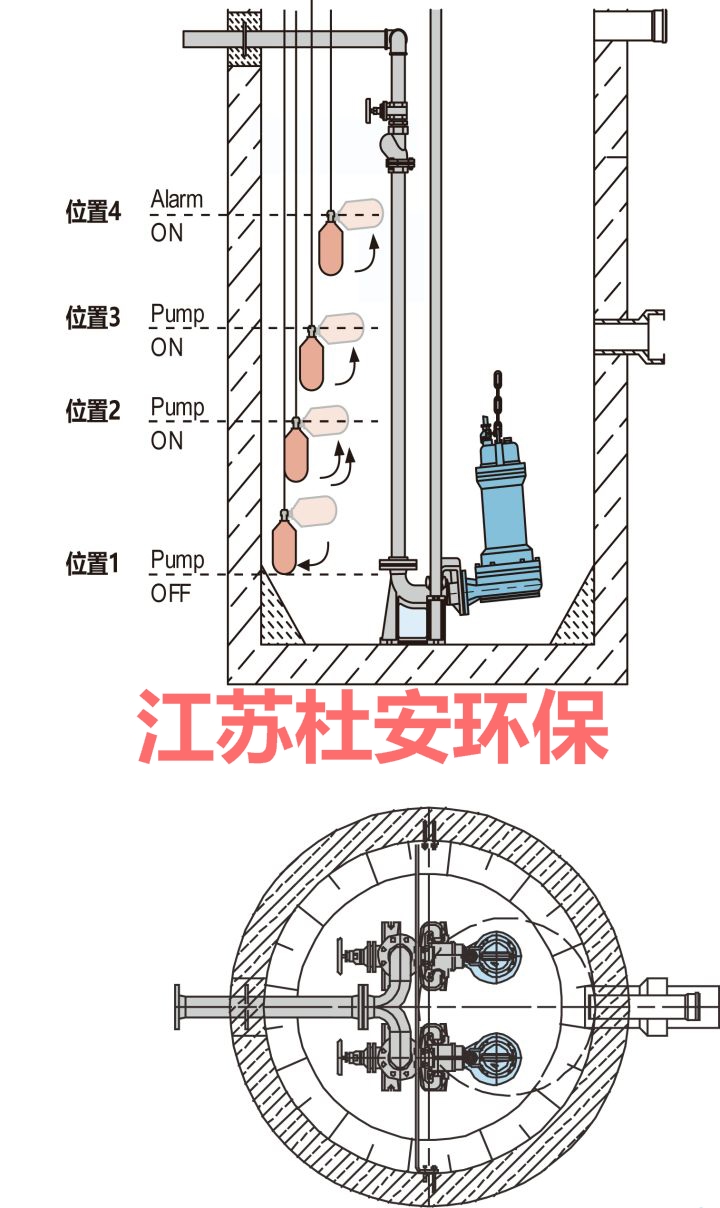 位置4 Alarm ON

位置3 Pump ON

位置2 Pump ON

位置1 Pump OFF

江苏杜安环保