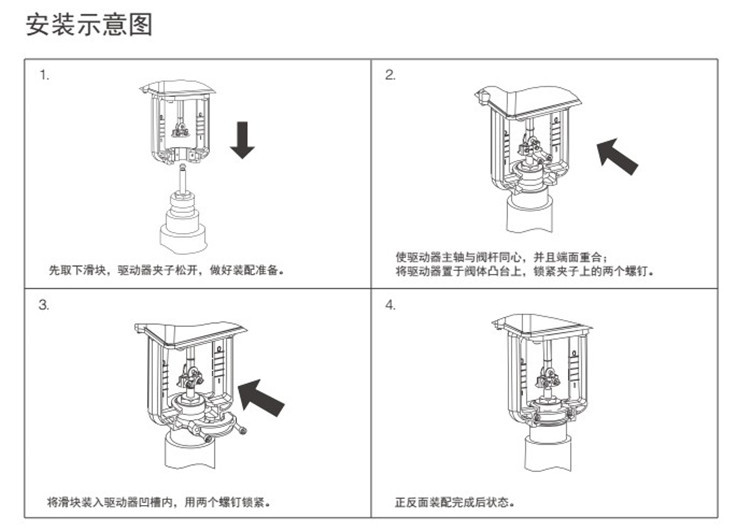 安装示意图

1.

先取下滑块，驱动器夹子松开，做好装配准备。

2.

使驱动器主轴与阀杆同心，并且端面重合；
将驱动器置于阀体凸台上，锁紧夹子上的两个螺钉。

3.

将滑块装入驱动器凹槽内，用两个螺钉锁紧。

4.

正反面装配完成后状态。