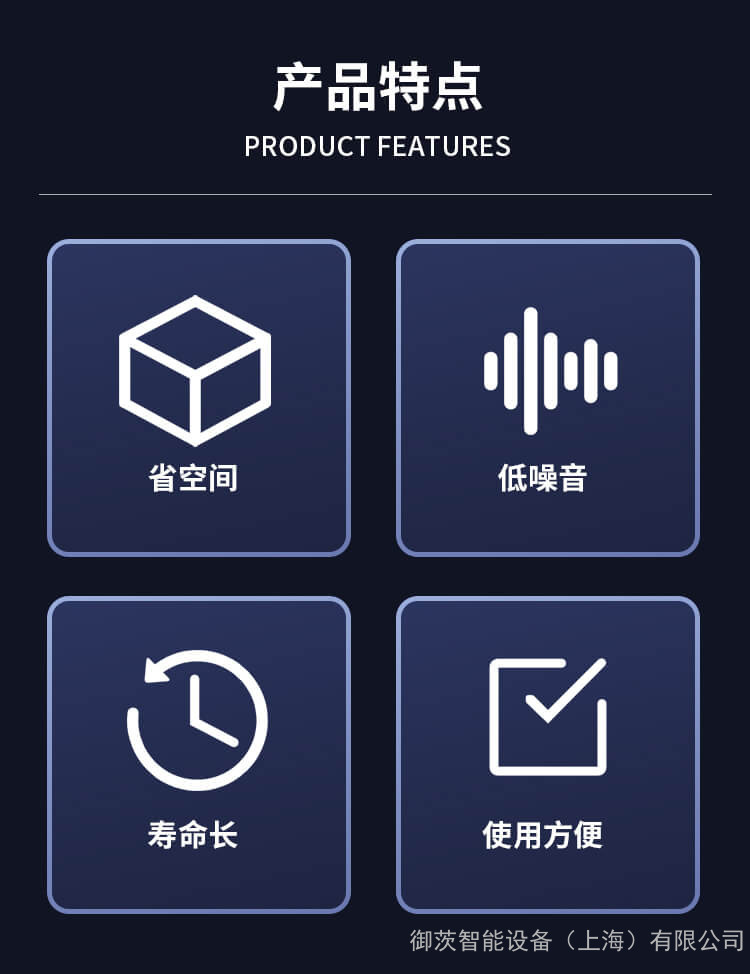 产品特点
PRODUCT FEATURES

省空间

低噪音

寿命长

使用方便

御茨智能设备（上海）有限公司