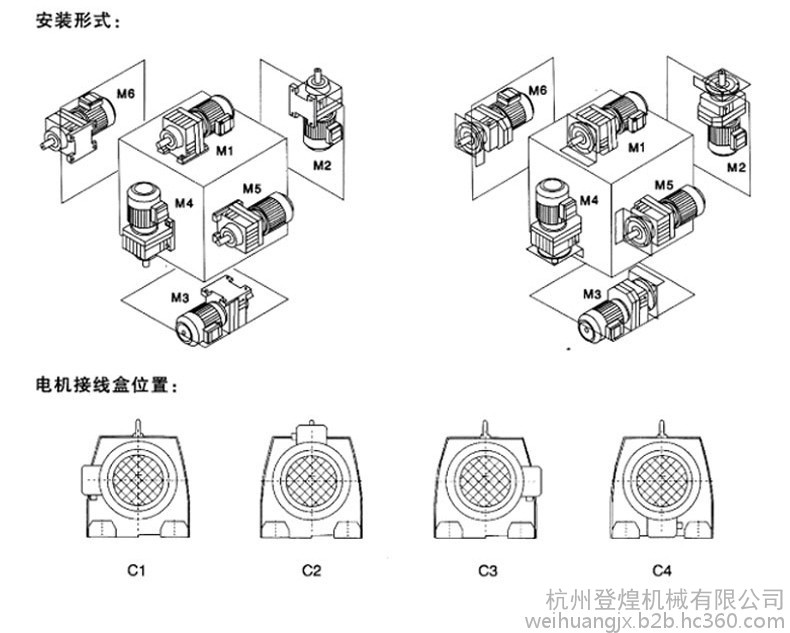 安装形式：

M6
M1
M2
M4
M5
M3

M6
M1
M2
M4
M5
M3

电机接线盒位置：

C1
C2
C3
C4

杭州登煌机械有限公司
weihuangjx.b2b.hc360.com