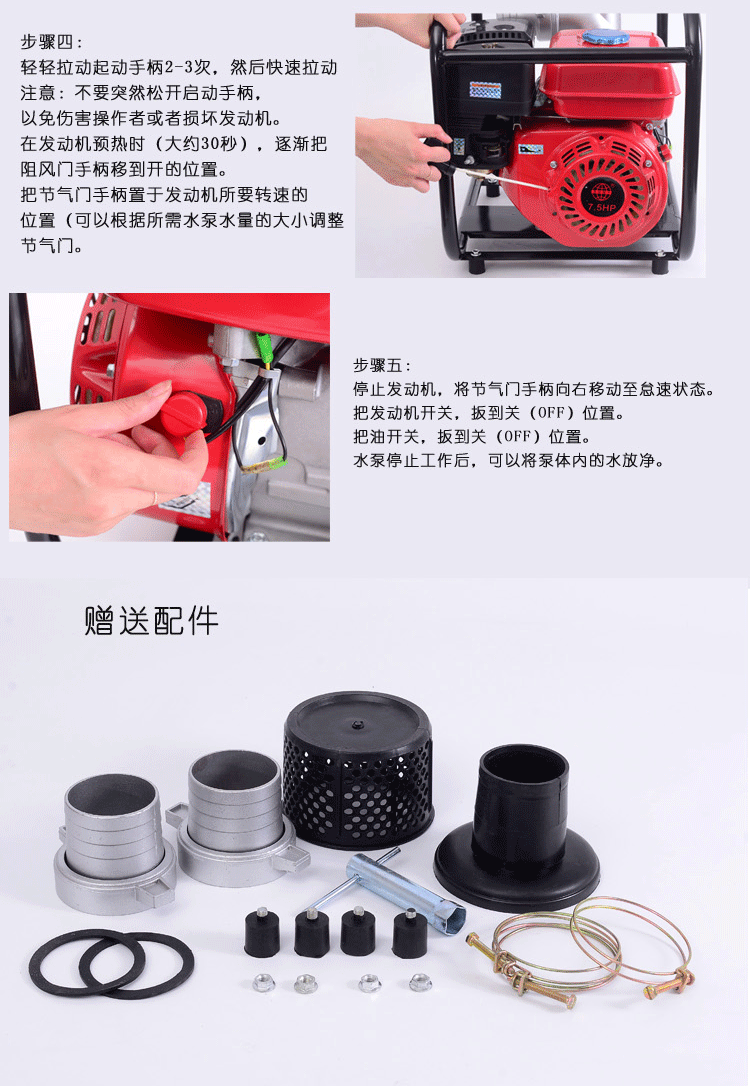 步骤四：
轻轻拉动起动手柄2-3次，然后快速拉动
注意：不要突然松开启动手柄，
以免伤害操作者或者损坏发动机。
在发动机预热时（大约30秒），逐渐把
阻风门手柄移到开的位置。
把节气门手柄置于发动机所要转速的
位置（可以根据所需水泵水量的大小调整
节气门。

7.5HP

步骤五：
停止发动机，将节气门手柄向右移动至怠速状态。
把发动机开关，扳到关（OFF）位置。
把油开关，扳到关（OFF）位置。
水泵停止工作后，可以将泵体内的水放净。

赠送配件