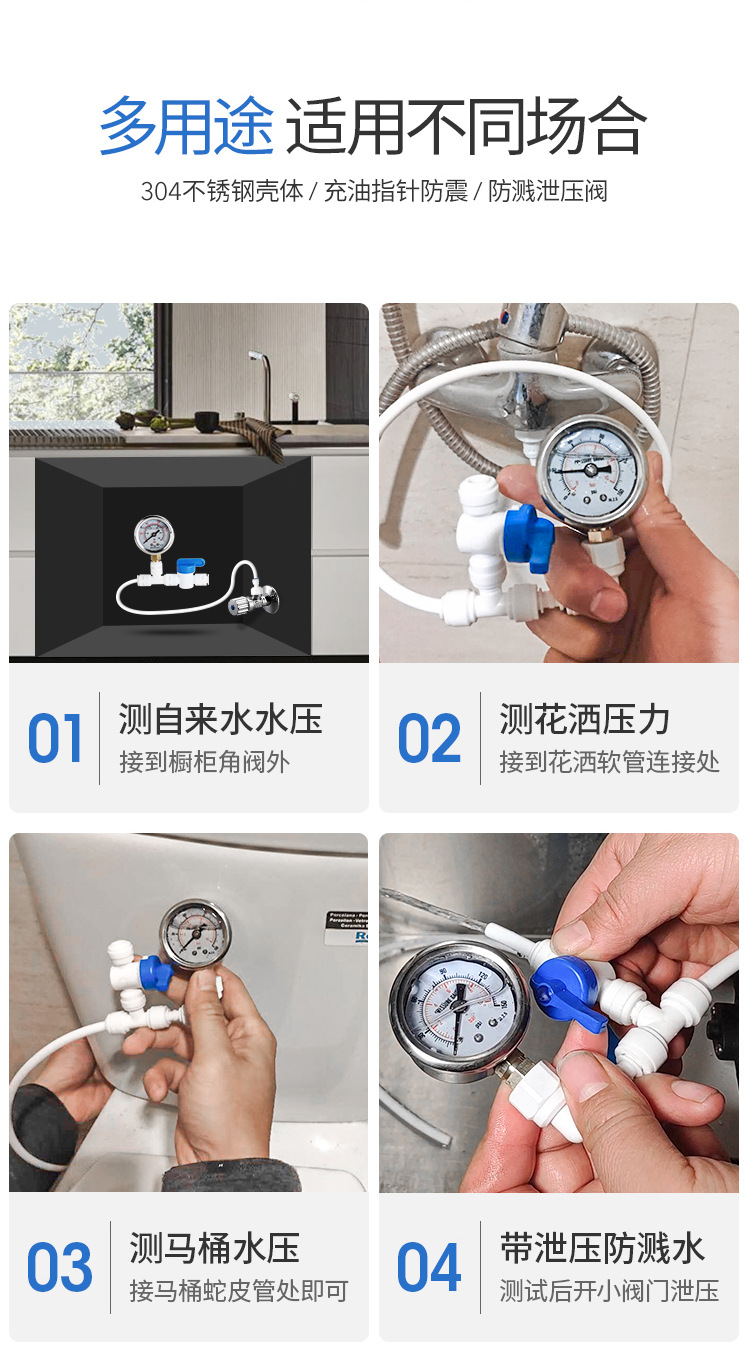 多用途 适用不同场合

304不锈钢壳体 / 充油指针防震 / 防溅泄压阀

01 测自来水水压
接到橱柜角阀外

02 测花洒压力
接到花洒软管连接处

03 测马桶水压
接马桶蛇皮管处即可

04 带泄压防溅水
测试后开小阀门泄压