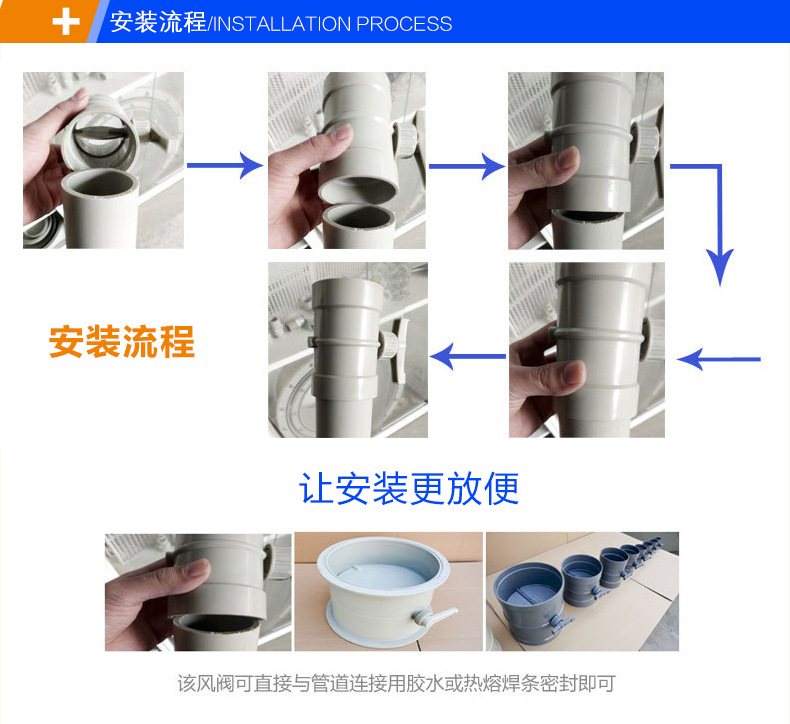 + 安装流程/INSTALLATION PROCESS

安装流程

让安装更放便

该风阀可直接与管道连接用胶水或热熔焊条密封即可