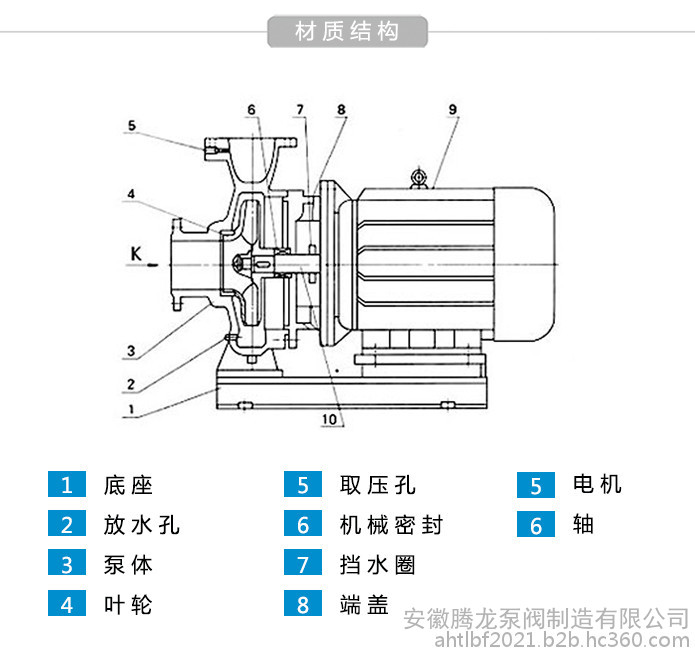 材质结构

5
6
7
8
9
4
K
3
2
1
10

1 底座
2 放水孔
3 泵体
4 叶轮

5 取压孔
6 机械密封
7 挡水圈
8 端盖

5 电机
6 轴

安徽腾龙泵阀制造有限公司
ahtlbf2021.b2b.hc360.com