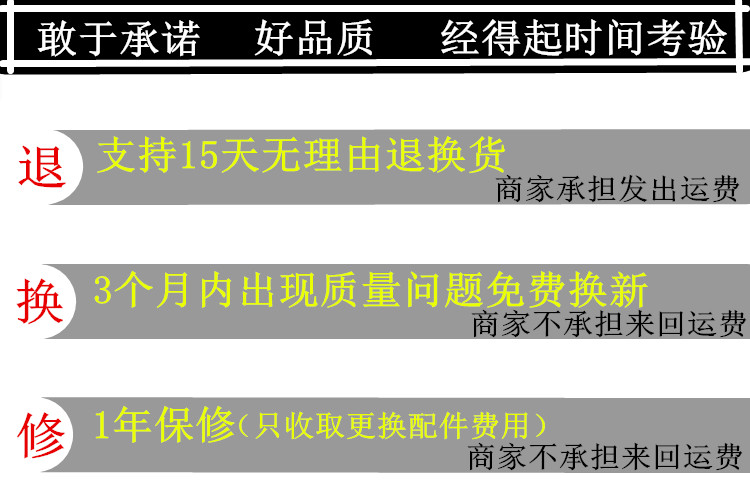 敢于承诺 好品质 经得起时间考验

退

支持15天无理由退换货

商家承担发出运费

换

3个月内出现质量问题免费换新

商家不承担来回运费

修

1年保修（只收取更换配件费用）

商家不承担来回运费