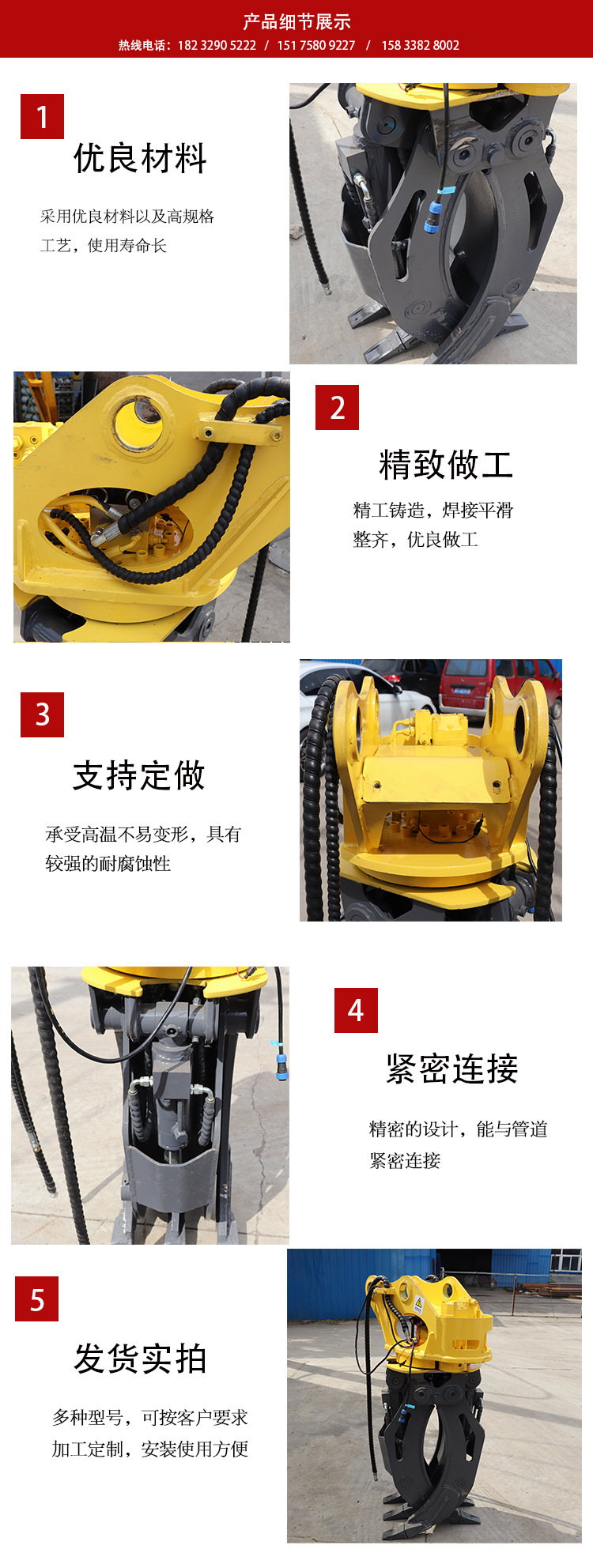 产品细节展示
热线电话：182 3290 5222 / 151 7580 9227 / 158 3382 8002

1
优良材料
采用优良材料以及高规格工艺，使用寿命长

2
精致做工
精工铸造，焊接平滑整齐，优良做工

3
支持定做
承受高温不易变形，具有较强的耐腐蚀性

4
紧密连接
精密的设计，能与管道紧密连接

5
发货实拍
多种型号，可按客户要求加工定制，安装使用方便