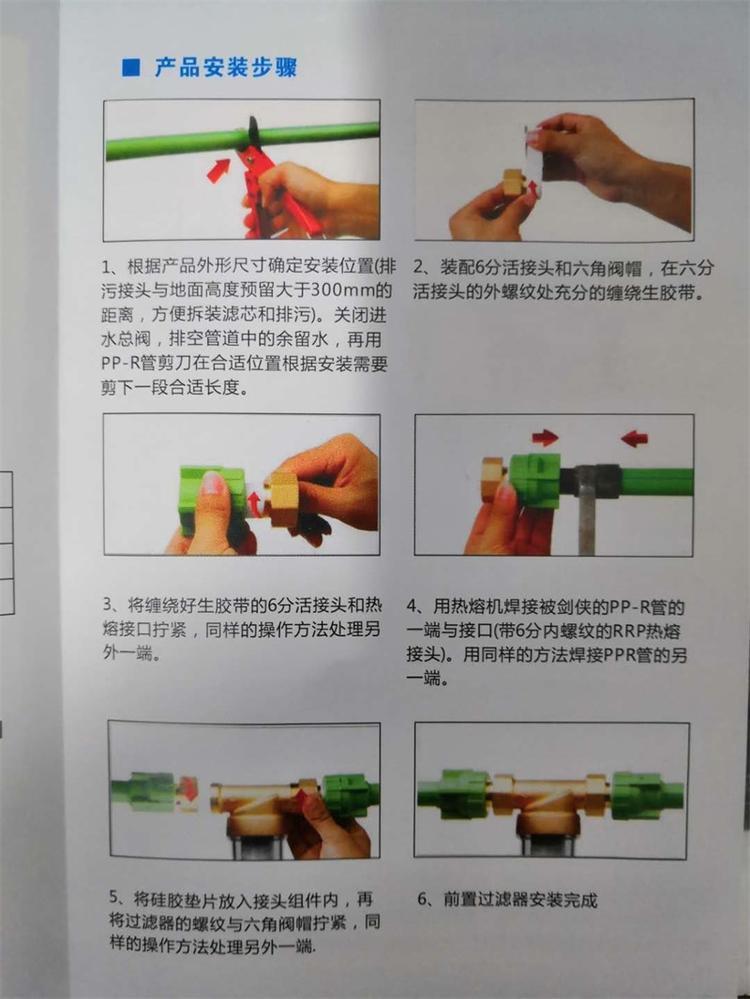 ■ 产品安装步骤

1、根据产品外形尺寸确定安装位置(排污接头与地面高度预留大于300mm的距离，方便拆装滤芯和排污)。关闭进水总阀，排空管道中的余留水，再用PP-R管剪刀在合适位置根据安装需要剪下一段合适长度。

2、装配6分活接头和六角阀帽，在六分活接头的外螺纹处充分的缠绕生胶带。

3、将缠绕好生胶带的6分活接头和热熔接口拧紧，同样的操作方法处理另外一端。

4、用热熔机焊接被剑侠的PP-R管的一端与接口(带6分内螺纹的RRP热熔接头)。用同样的方法焊接PPR管的另一端。

5、将硅胶垫片放入接头组件内，再将过滤器的螺纹与六角阀帽拧紧，同样的操作方法处理另外一端.

6、前置过滤器安装完成